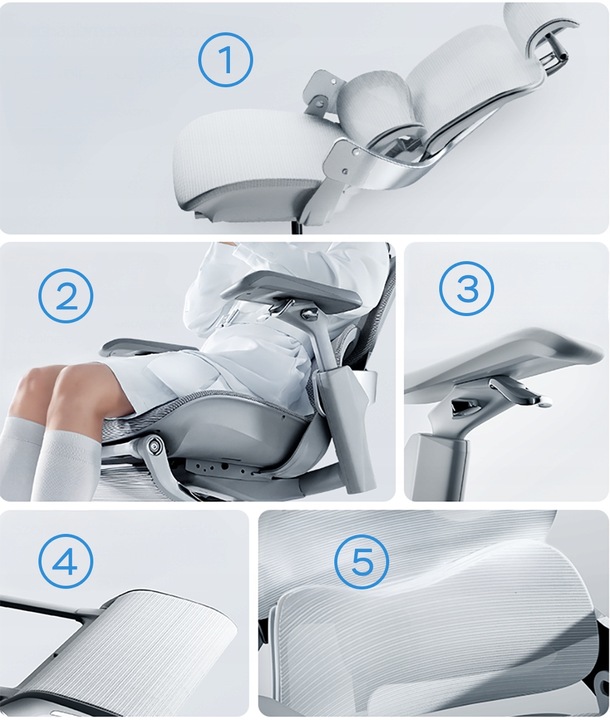 1

2

3

4

5